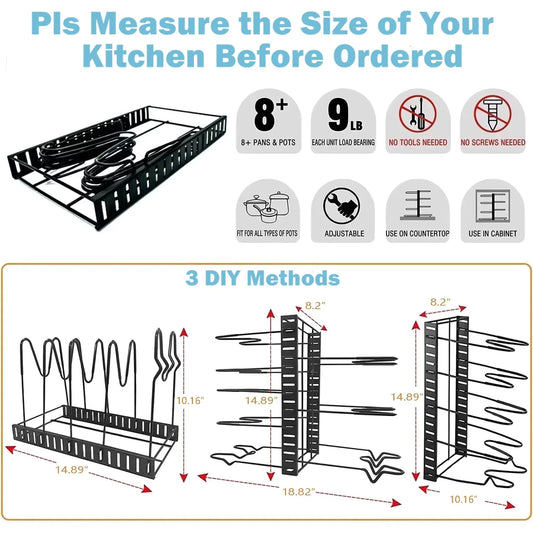 Pls Measure the Size of Your Kitchen Before Ordered

8+
8+ PANS & POTS

9 LB
EACH UNIT LOAD BEARING

NO TOOLS NEEDED

NO SCREWS NEEDED

FIT FOR ALL TYPES OF POTS

ADJUSTABLE

USE ON COUNTERTOP

USE IN CABINET

3 DIY Methods

10.16"
14.89"

8.2"
14.89"
18.82"

8.2"
14.89"
10.16"