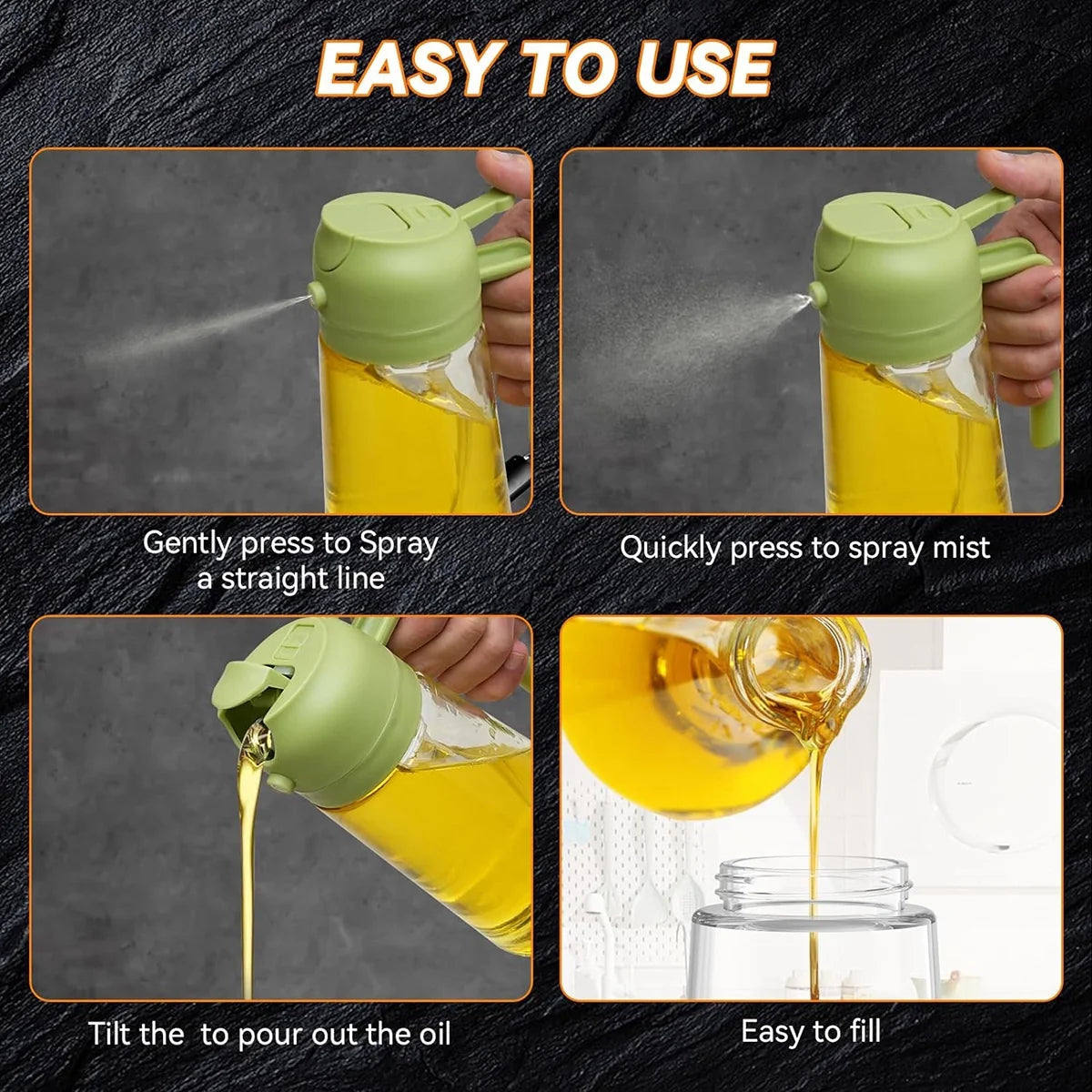 EASY TO USE

Gently press to Spray a straight line

Quickly press to spray mist

Tilt the  to pour out the oil

Easy to fill