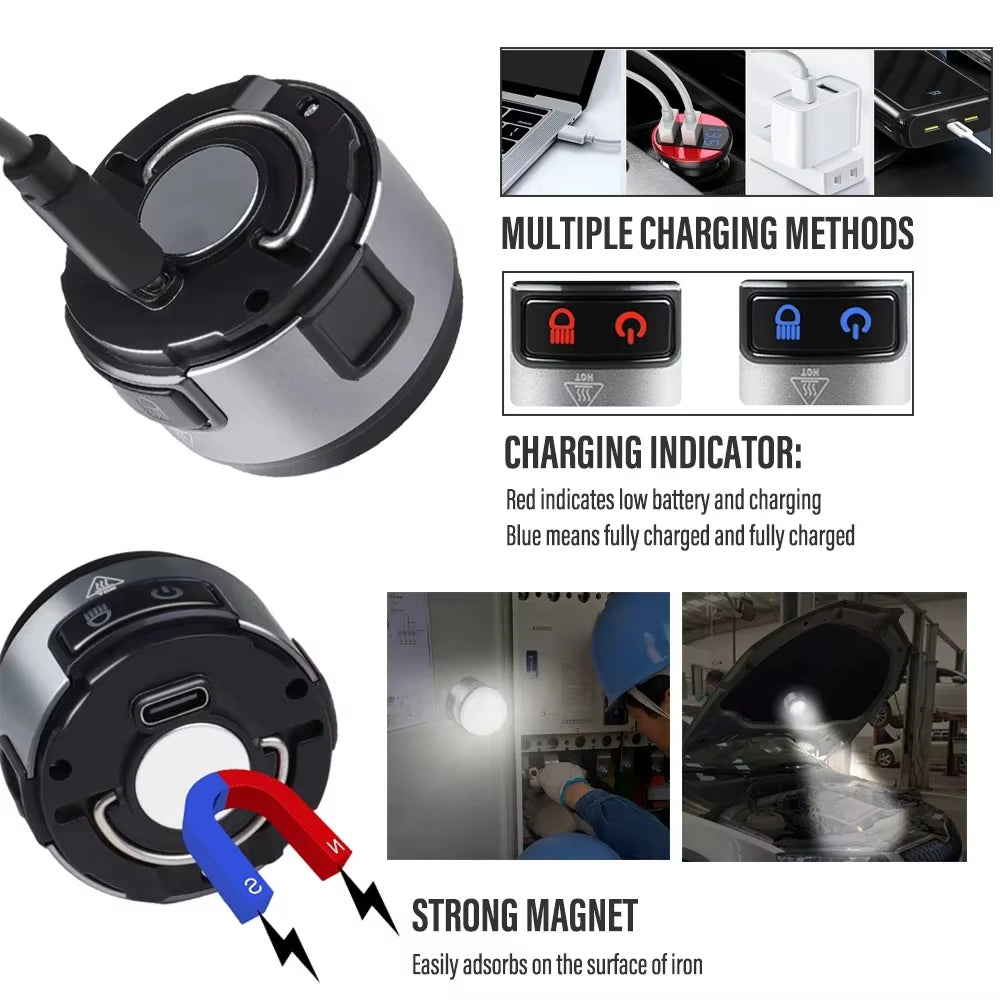 MULTIPLE CHARGING METHODS

HOT

HOT

CHARGING INDICATOR:

Red indicates low battery and charging

Blue means fully charged and fully charged

N

S

STRONG MAGNET

Easily adsorbs on the surface of iron