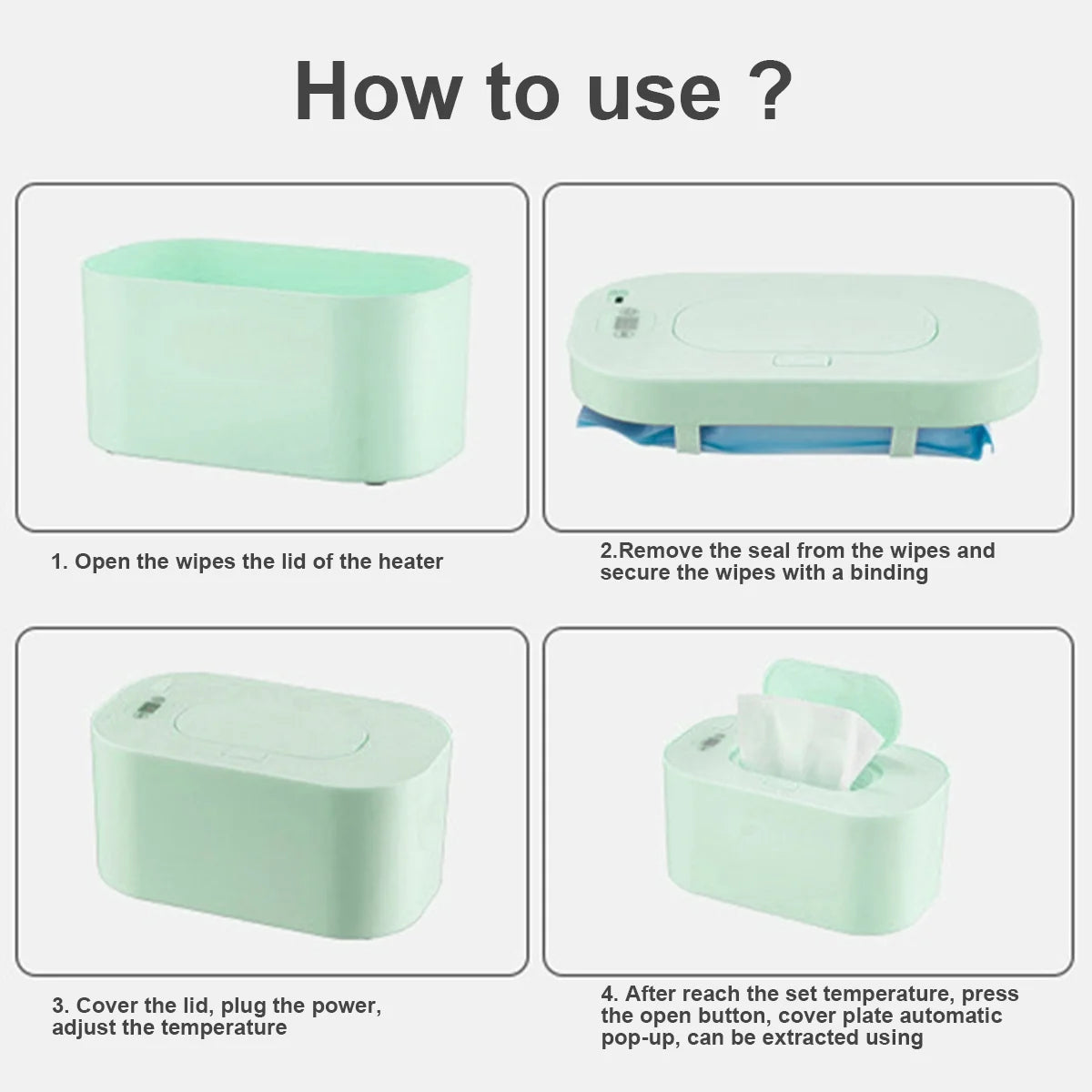 How to use ?

1. Open the wipes the lid of the heater

2.Remove the seal from the wipes and secure the wipes with a binding

3. Cover the lid, plug the power, adjust the temperature

4. After reach the set temperature, press the open button, cover plate automatic pop-up, can be extracted using