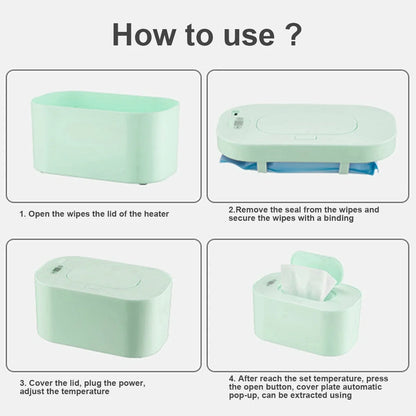 How to use ?

1. Open the wipes the lid of the heater

2.Remove the seal from the wipes and secure the wipes with a binding

3. Cover the lid, plug the power, adjust the temperature

4. After reach the set temperature, press the open button, cover plate automatic pop-up, can be extracted using